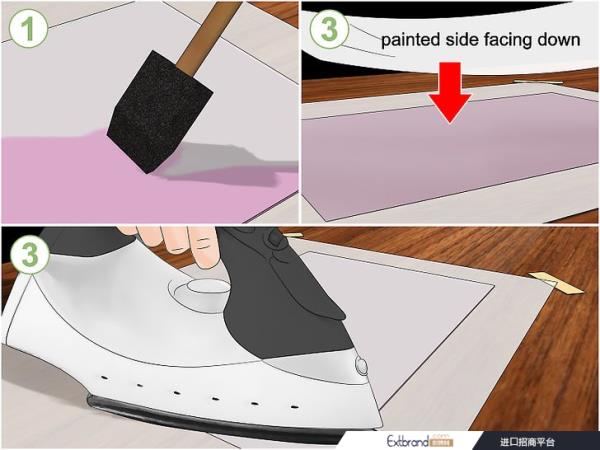 1

3

painted side facing down

3

Extbrand.com

进口招商平台